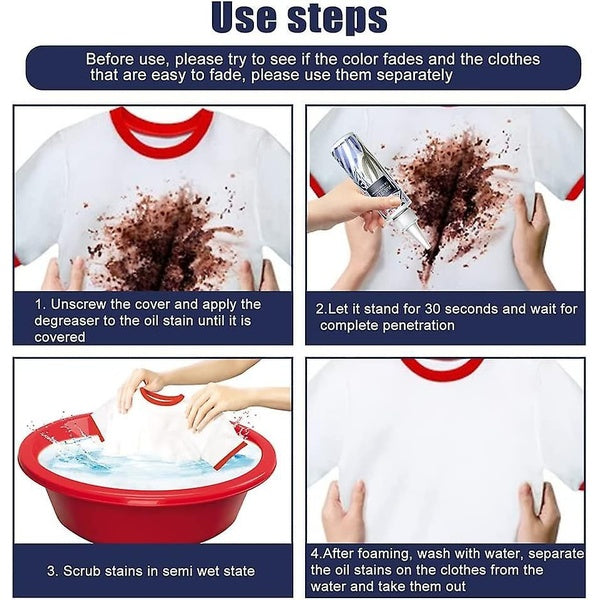 Use steps

Before use, please try to see if the color fades and the clothes that are easy to fade, please use them separately

1. Unscrew the cover and apply the degreaser to the oil stain until it is covered

2.Let it stand for 30 seconds and wait for complete penetration

3. Scrub stains in semi wet state

4.After foaming, wash with water, separate the oil stains on the clothes from the water and take them out