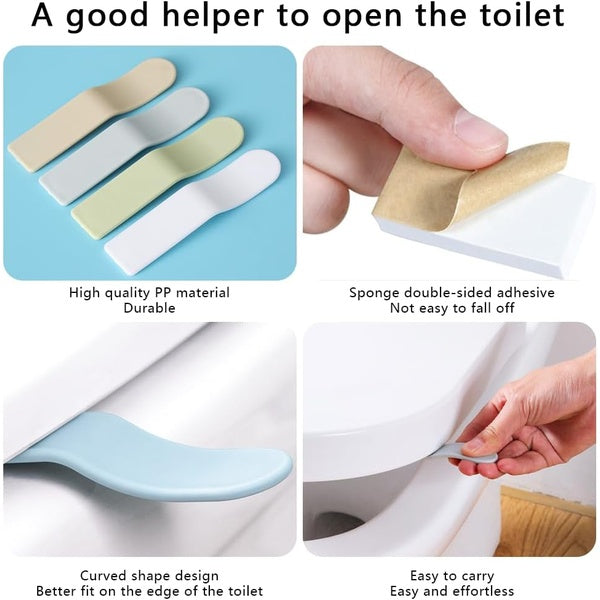 A good helper to open the toilet

High quality PP material
Durable

Sponge double-sided adhesive
Not easy to fall off

Curved shape design
Better fit on the edge of the toilet

Easy to carry
Easy and effortless