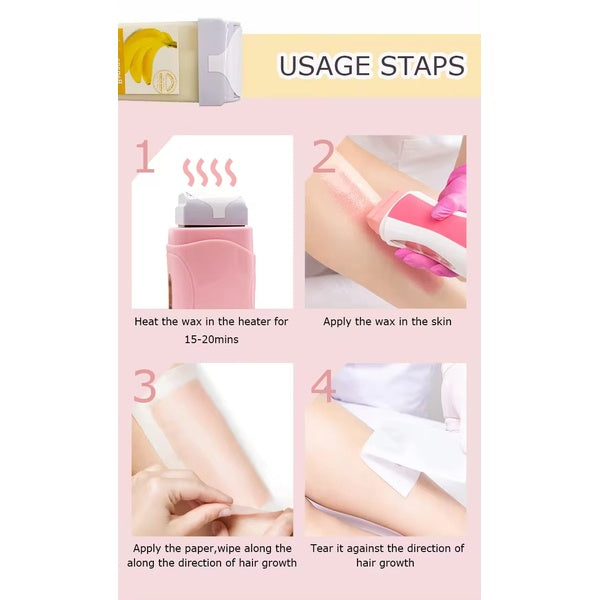 USAGE STAPS

1

Heat the wax in the heater for 15-20mins

2

Apply the wax in the skin

3

Apply the paper,wipe along the along the direction of hair growth

4

Tear it against the direction of hair growth