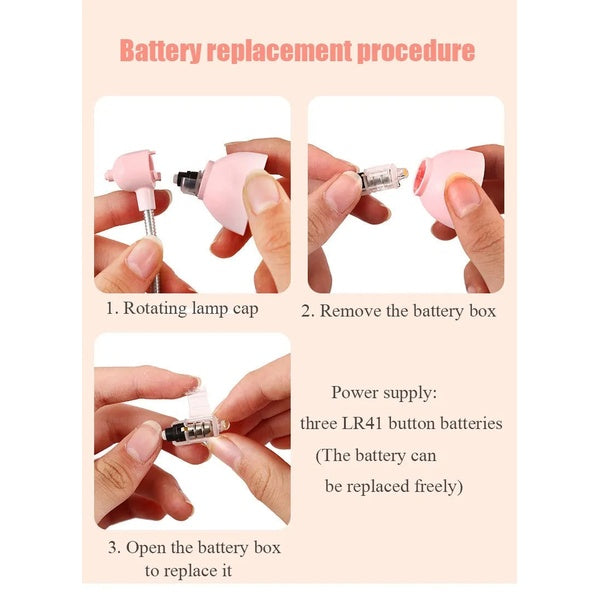 Battery replacement procedure

1. Rotating lamp cap

2. Remove the battery box

3. Open the battery box to replace it

Power supply:
three LR41 button batteries
(The battery can
be replaced freely)