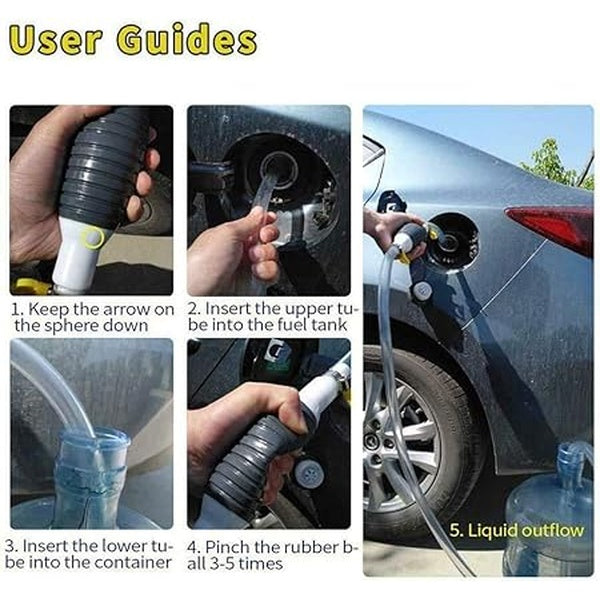 User Guides

1. Keep the arrow on the sphere down

2. Insert the upper tube into the fuel tank

3. Insert the lower tube into the container

4. Pinch the rubber ball 3-5 times

5. Liquid outflow