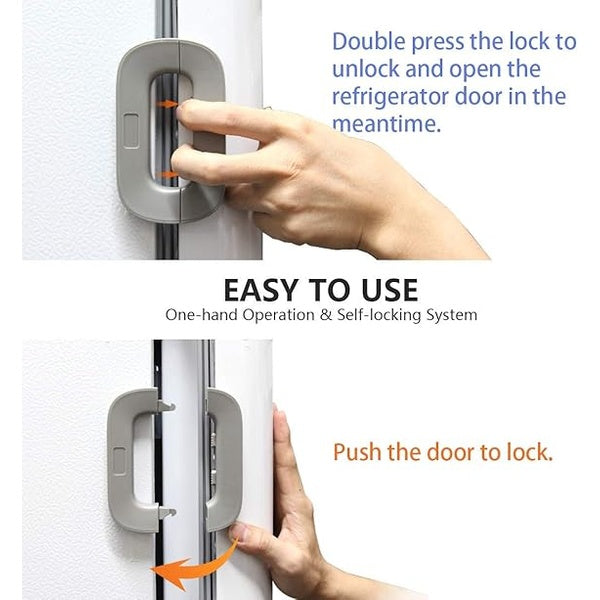 Double press the lock to unlock and open the refrigerator door in the meantime.

EASY TO USE
One-hand Operation & Self-locking System

Push the door to lock.