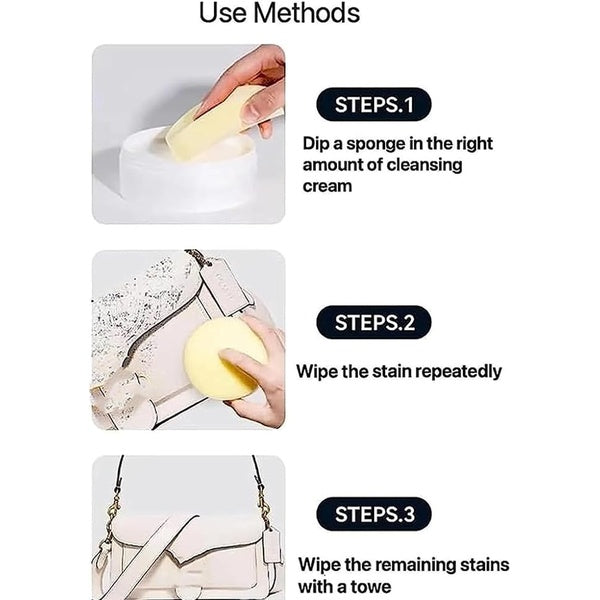 Use Methods

STEPS.1

Dip a sponge in the right amount of cleansing cream

STEPS.2

Wipe the stain repeatedly

STEPS.3

Wipe the remaining stains with a towe