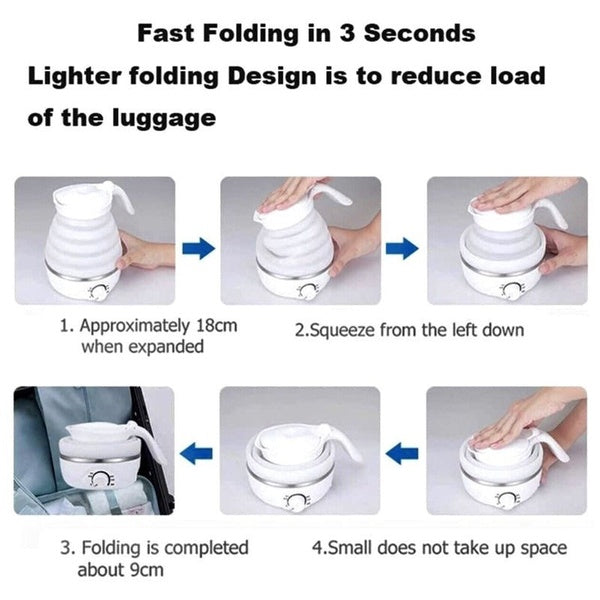 Fast Folding in 3 Seconds

Lighter folding Design is to reduce load of the luggage

1. Approximately 18cm when expanded

2.Squeeze from the left down

3. Folding is completed about 9cm

4.Small does not take up space