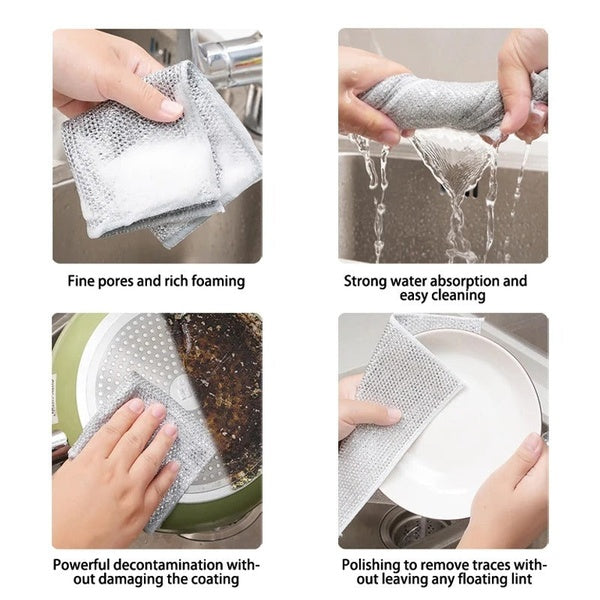 Fine pores and rich foaming

Strong water absorption and easy cleaning

Powerful decontamination without damaging the coating

Polishing to remove traces without leaving any floating lint