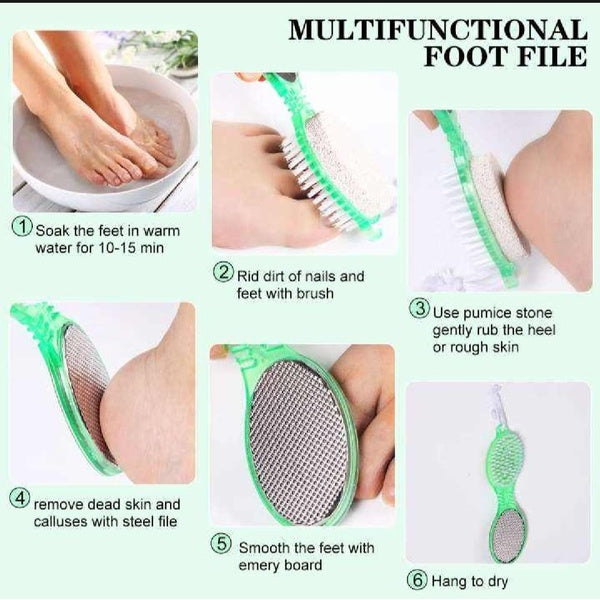 MULTIFUNCTIONAL FOOT FILE

① Soak the feet in warm water for 10-15 min

② Rid dirt of nails and feet with brush

③ Use pumice stone gently rub the heel or rough skin

④ remove dead skin and calluses with steel file

⑤ Smooth the feet with emery board

⑥ Hang to dry