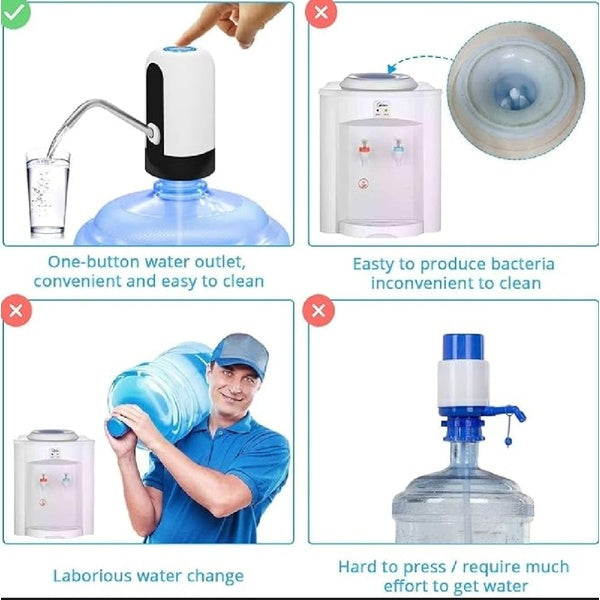 One-button water outlet, convenient and easy to clean

Easty to produce bacteria inconvenient to clean

Laborious water change

Hard to press / require much effort to get water