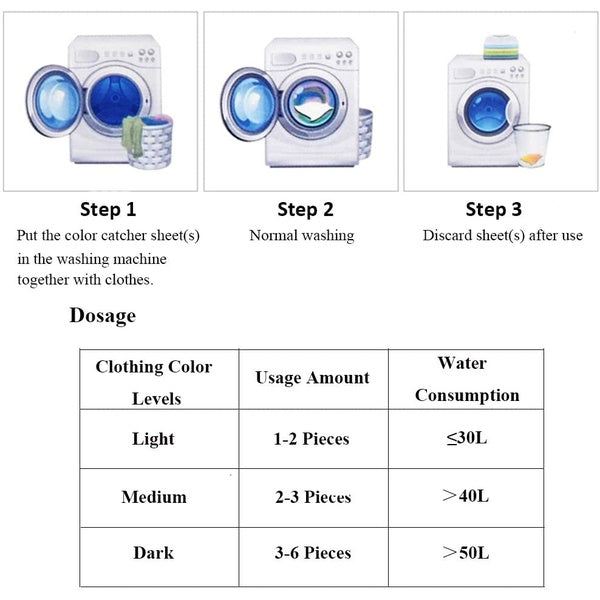 Step 1
Put the color catcher sheet(s) in the washing machine together with clothes.

Step 2
Normal washing

Step 3
Discard sheet(s) after use

Dosage

| Clothing Color Levels | Usage Amount | Water Consumption |
|---|---|---|
| Light | 1-2 Pieces | $\leq$30L |
| Medium | 2-3 Pieces | $>$40L |
| Dark | 3-6 Pieces | $>$50L |