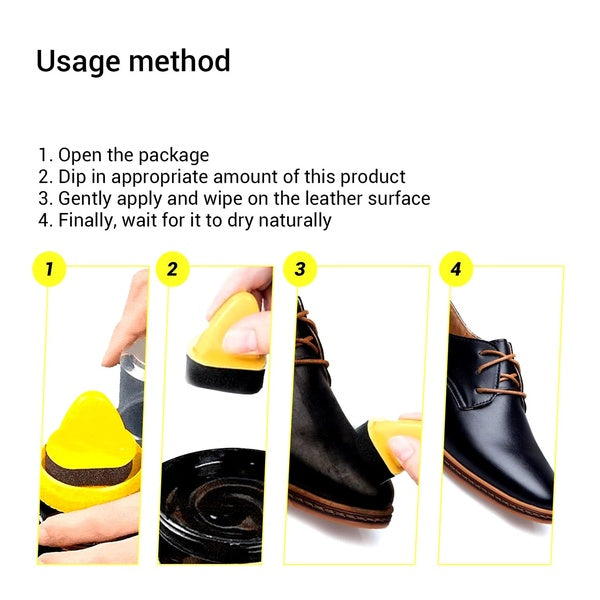 Usage method

1. Open the package
2. Dip in appropriate amount of this product
3. Gently apply and wipe on the leather surface
4. Finally, wait for it to dry naturally

1

2

3

4