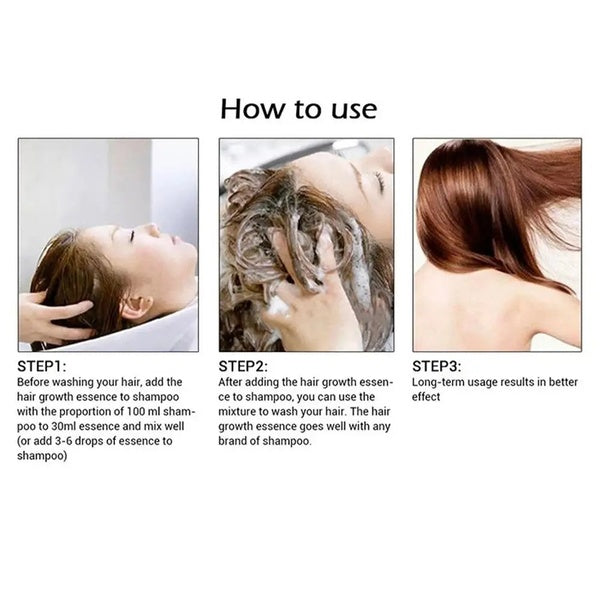 How to use

STEP1:
Before washing your hair, add the hair growth essence to shampoo with the proportion of 100 ml shampoo to 30ml essence and mix well (or add 3-6 drops of essence to shampoo)

STEP2:
After adding the hair growth essence to shampoo, you can use the mixture to wash your hair. The hair growth essence goes well with any brand of shampoo.

STEP3:
Long-term usage results in better effect