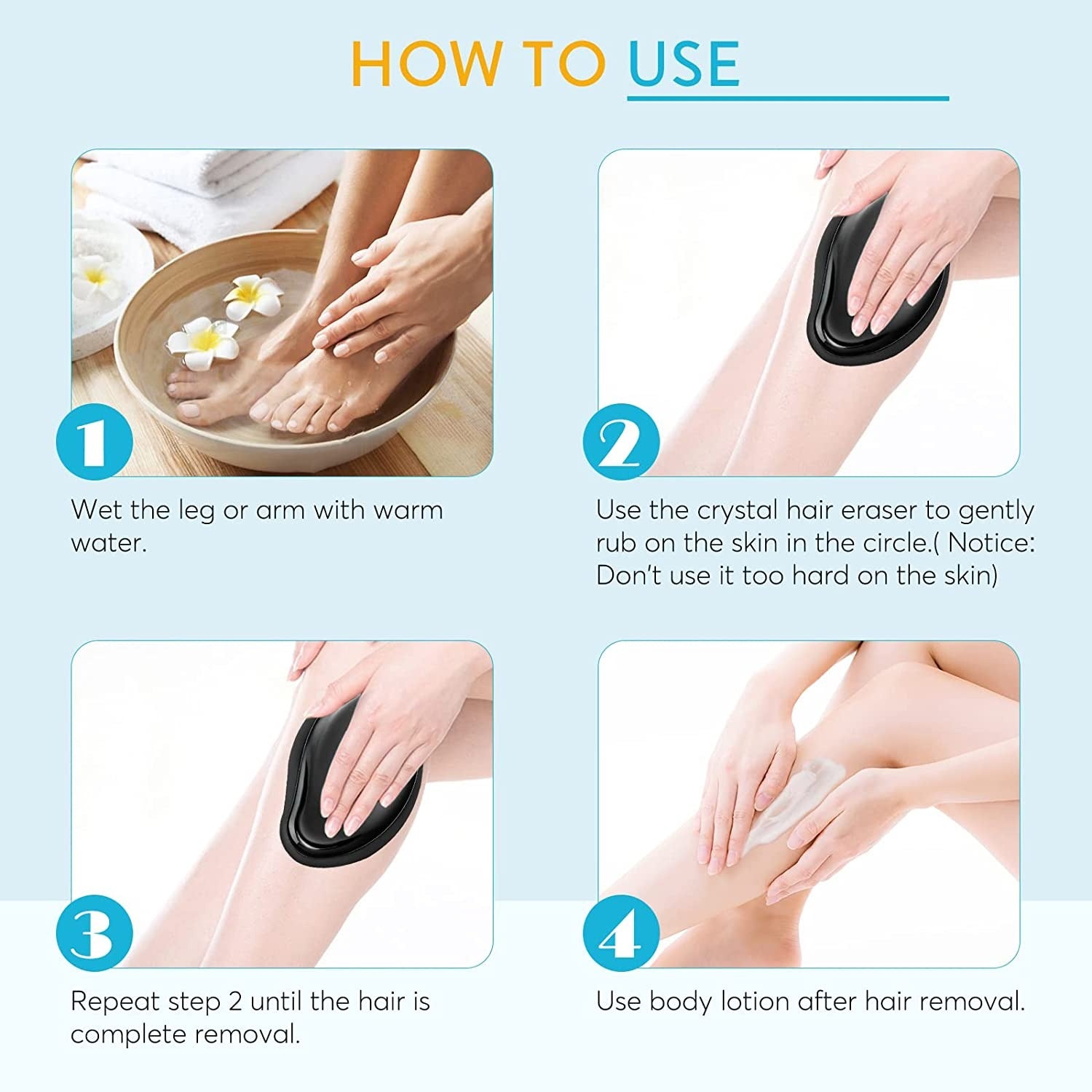 HOW TO USE

1

Wet the leg or arm with warm water.

2

Use the crystal hair eraser to gently rub on the skin in the circle.( Notice: Don't use it too hard on the skin)

3

Repeat step 2 until the hair is complete removal.

4

Use body lotion after hair removal.