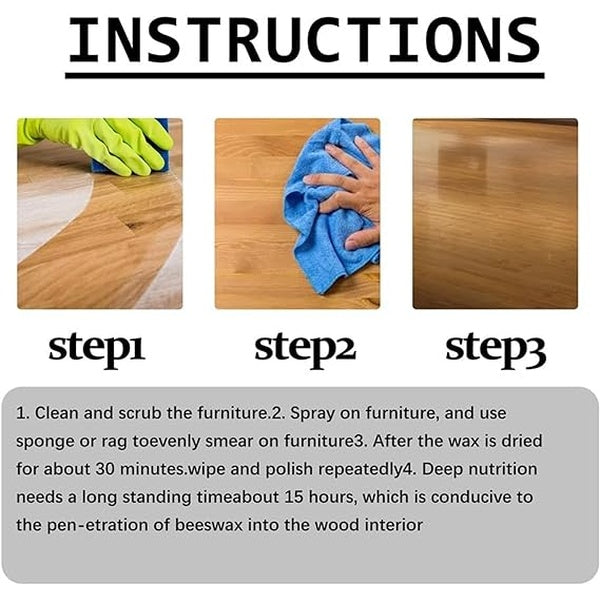 INSTRUCTIONS

step1

step2

step3

1. Clean and scrub the furniture.2. Spray on furniture, and use sponge or rag toevenly smear on furniture3. After the wax is dried for about 30 minutes.wipe and polish repeatedly4. Deep nutrition needs a long standing timeabout 15 hours, which is conducive to the pen-etration of beeswax into the wood interior