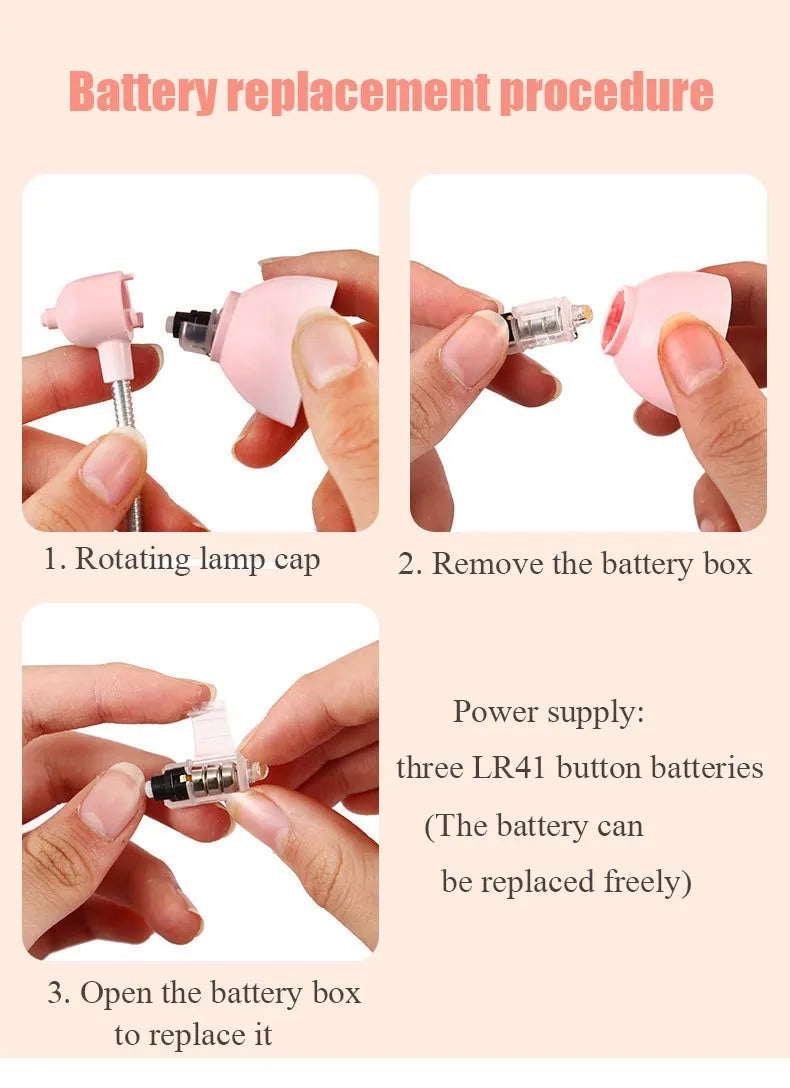 Battery replacement procedure

1. Rotating lamp cap

2. Remove the battery box

3. Open the battery box to replace it

Power supply:
three LR41 button batteries
(The battery can
be replaced freely)