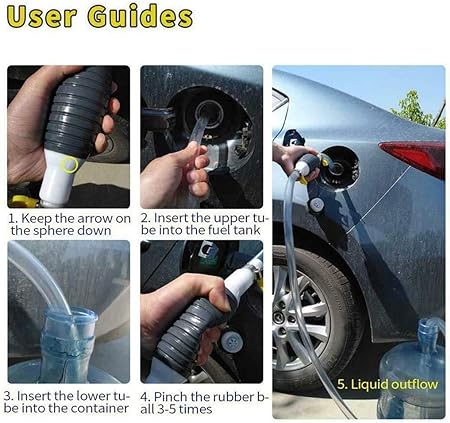 User Guides

1. Keep the arrow on the sphere down

2. Insert the upper tube into the fuel tank

3. Insert the lower tube into the container

4. Pinch the rubber ball 3-5 times

5. Liquid outflow