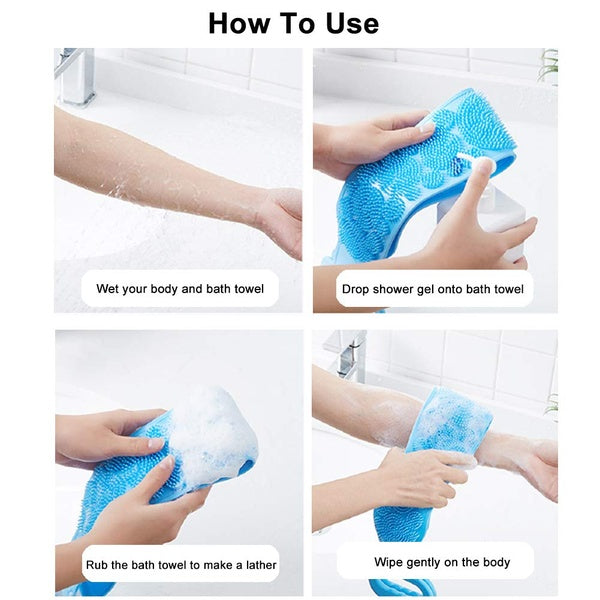 How To Use

Wet your body and bath towel

Drop shower gel onto bath towel

Rub the bath towel to make a lather

Wipe gently on the body