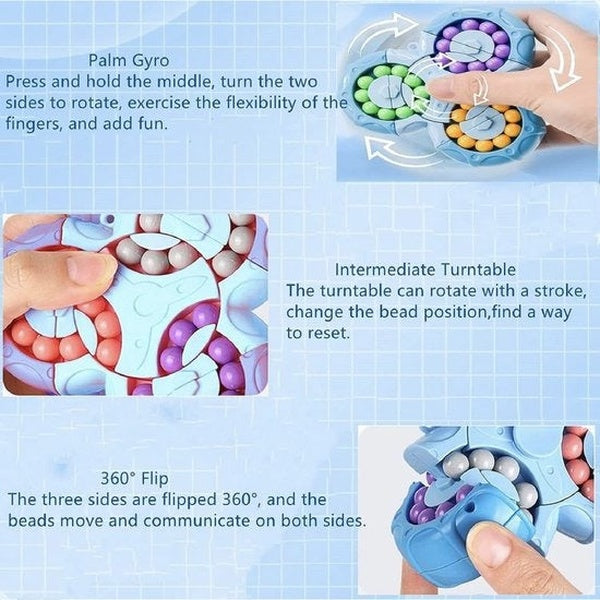 Palm Gyro
Press and hold the middle, turn the two sides to rotate, exercise the flexibility of the fingers, and add fun.

Intermediate Turntable
The turntable can rotate with a stroke, change the bead position,find a way to reset.

360° Flip
The three sides are flipped 360°, and the beads move and communicate on both sides.