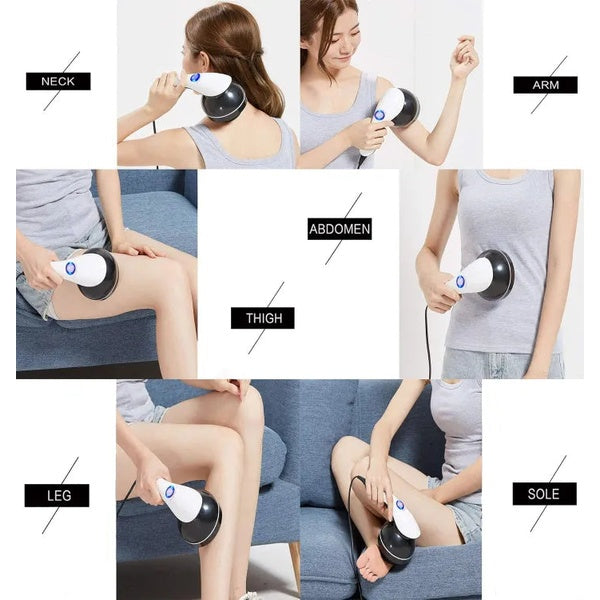 NECK

ARM

ABDOMEN

THIGH

LEG

SOLE