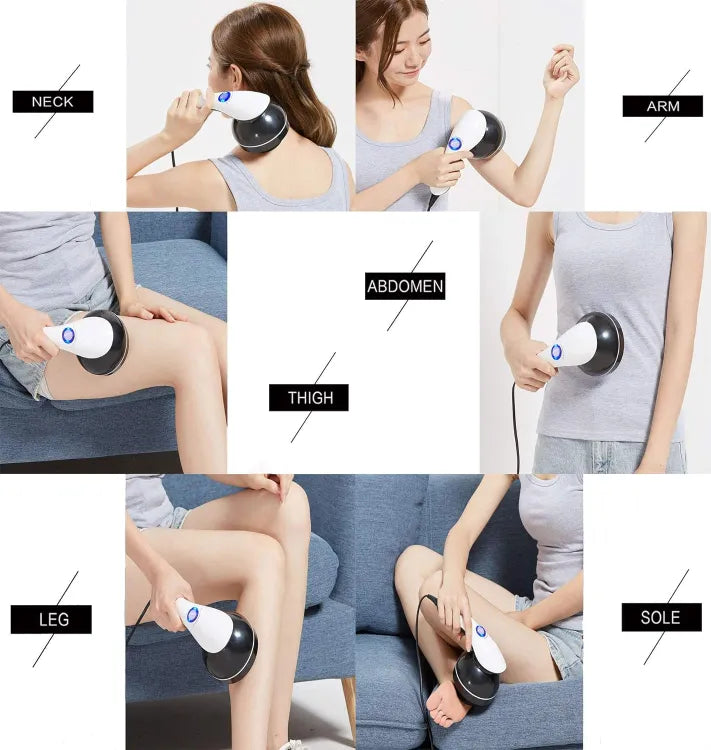 NECK

ARM

ABDOMEN

THIGH

LEG

SOLE